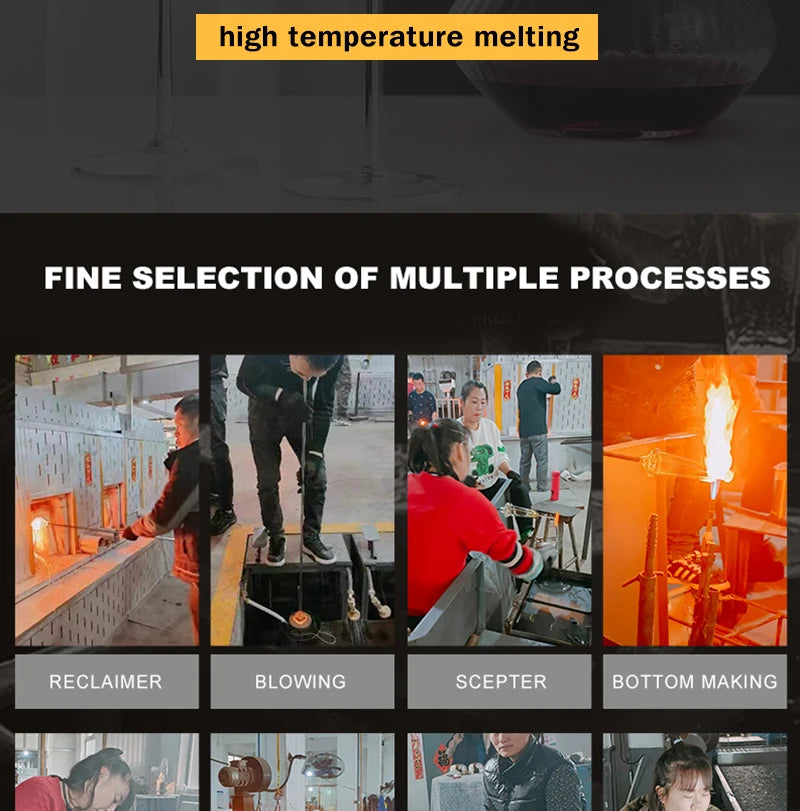 high temperature melting

FINE SELECTION OF MULTIPLE PROCESSES

RECLAIMER

BLOWING

SCEPTER

BOTTOM MAKING